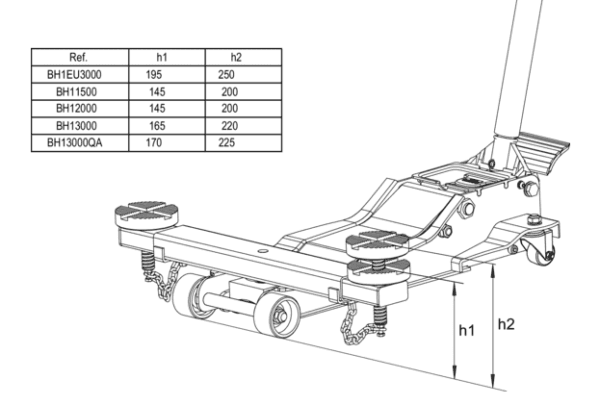 | Ref. | h1 | h2 |
|---|---|---|
| BH1EU3000 | 195 | 250 |
| BH11500 | 145 | 200 |
| BH12000 | 145 | 200 |
| BH13000 | 165 | 220 |
| BH13000QA | 170 | 225 |

h1

h2